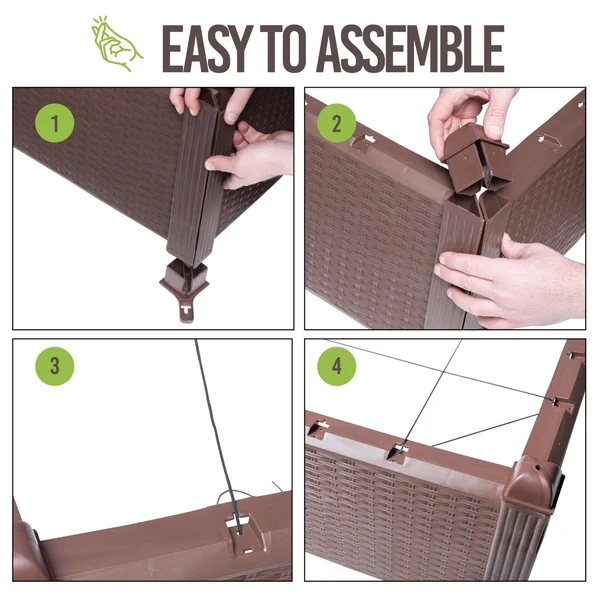 EASY TO ASSEMBLE

1

2

3

4